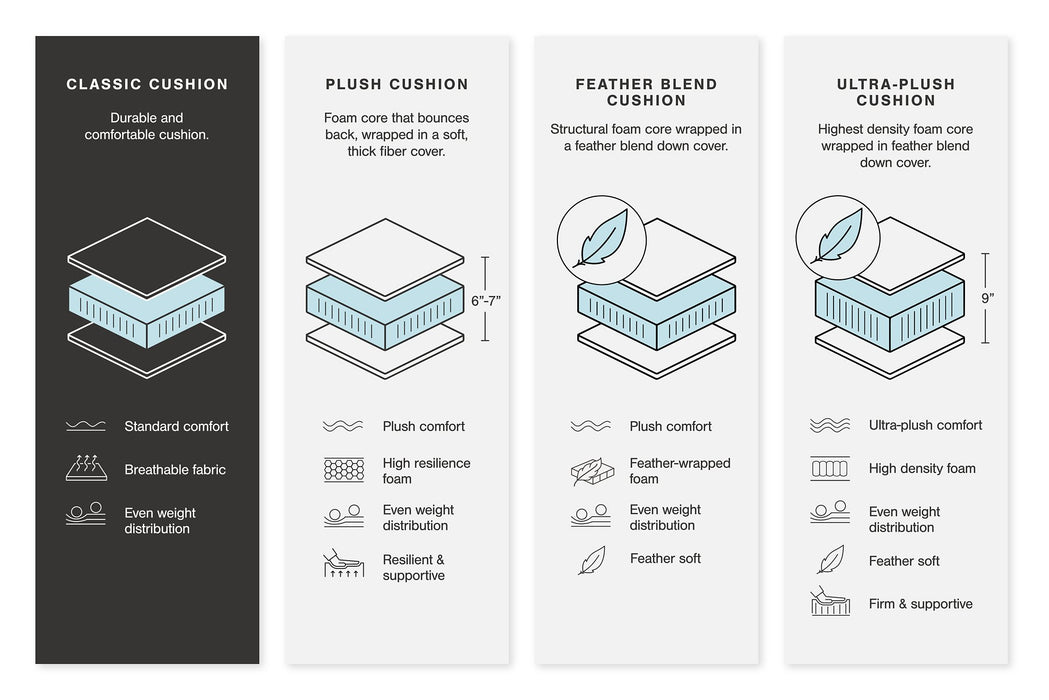 CLASSIC CUSHION

Durable and comfortable cushion.

Standard comfort

Breathable fabric

Even weight distribution

PLUSH CUSHION

Foam core that bounces back, wrapped in a soft, thick fiber cover.

6"-7"

Plush comfort

High resilience foam

Even weight distribution

Resilient & supportive

FEATHER BLEND CUSHION

Structural foam core wrapped in a feather blend down cover.

Plush comfort

Feather-wrapped foam

Even weight distribution

Feather soft

ULTRA-PLUSH CUSHION

Highest density foam core wrapped in feather blend down cover.

9"

Ultra-plush comfort

High density foam

Even weight distribution

Feather soft

Firm & supportive