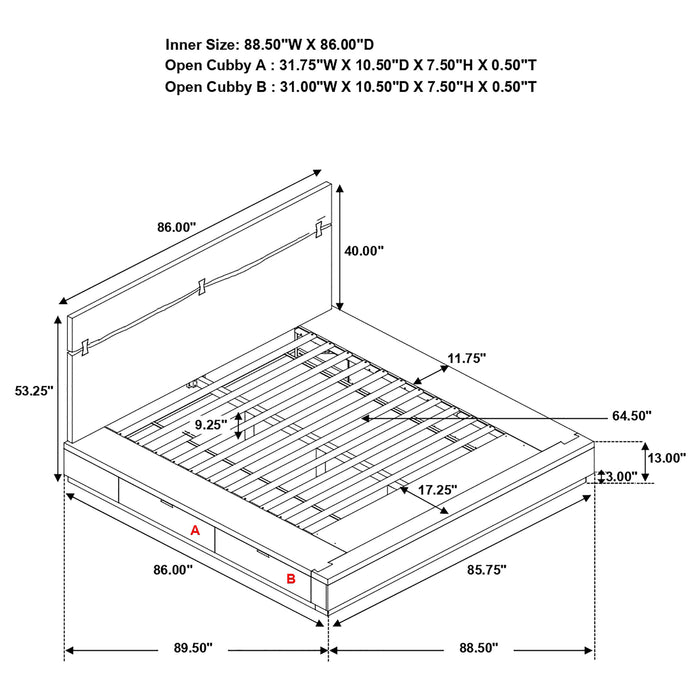 Inner Size: 88.50"W X 86.00"D
Open Cubby A : 31.75"W X 10.50"D X 7.50"H X 0.50"T
Open Cubby B : 31.00"W X 10.50"D X 7.50"H X 0.50"T

86.00"
40.00"
53.25"
11.75"
9.25"
64.50"
13.00"
3.00"
17.25"
A
86.00"
B
85.75"
89.50"
88.50"